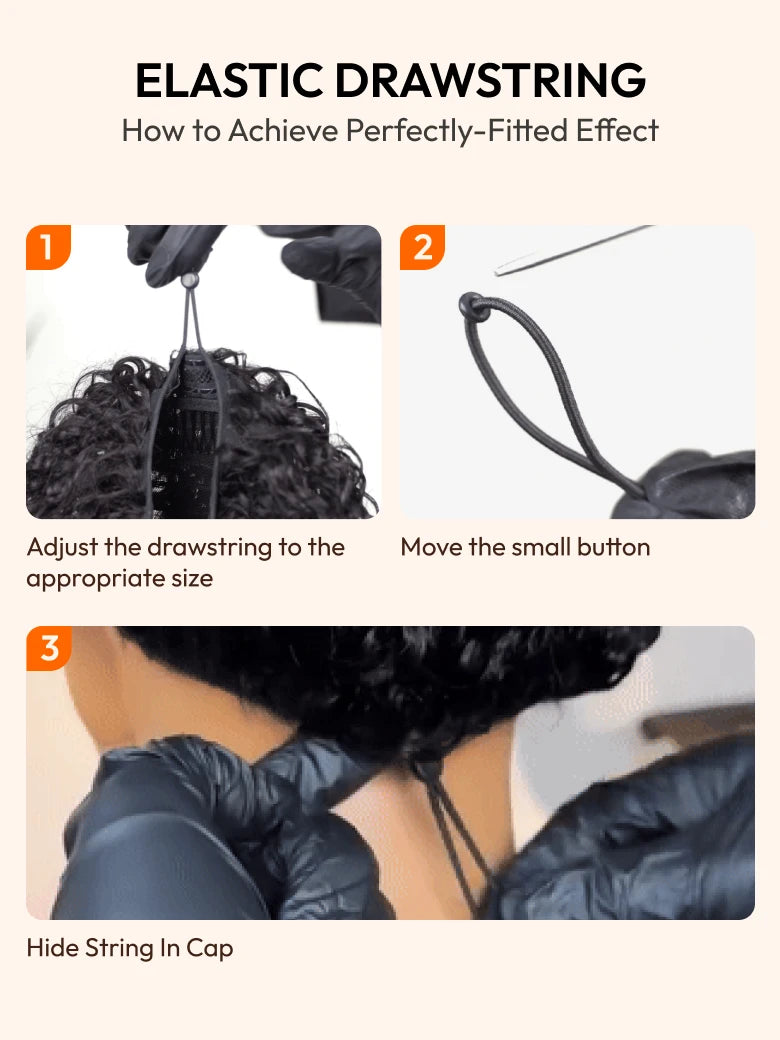 ELASTIC DRAWSTRING

How to Achieve Perfectly-Fitted Effect

1

Adjust the drawstring to the appropriate size

2

Move the small button

3

Hide String In Cap